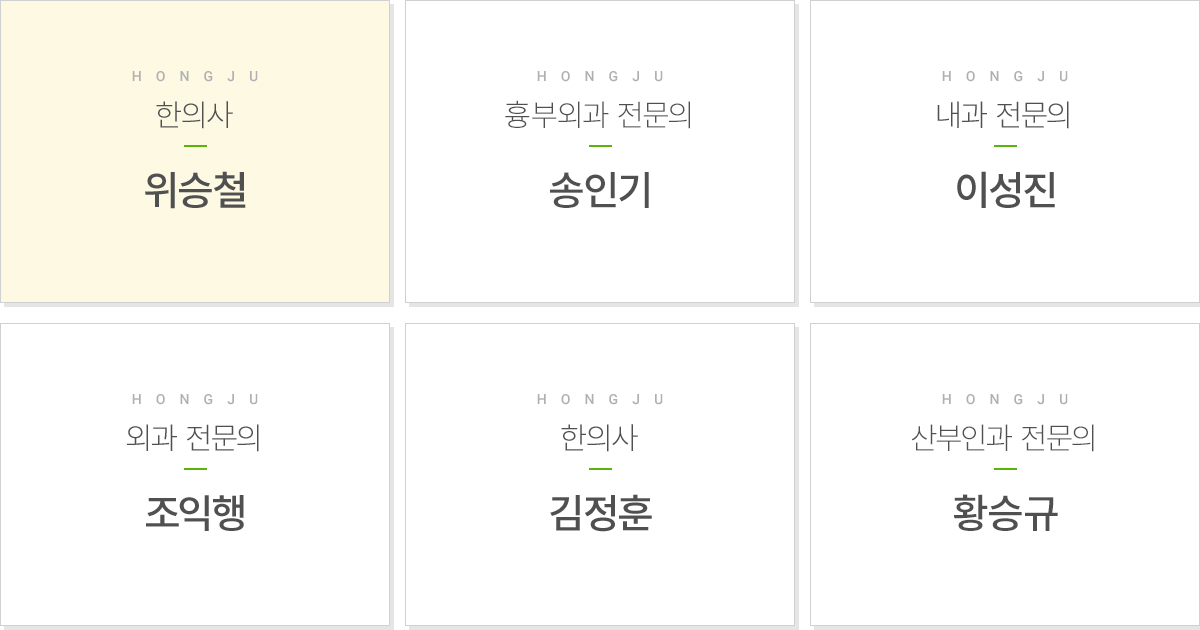 HONGJU
한의사
위승철

HONGJU
흉부외과 전문의
송인기

HONGJU
내과 전문의
이성진

HONGJU
외과 전문의
조익행

HONGJU
한의사
김정훈

HONGJU
산부인과 전문의
황승규